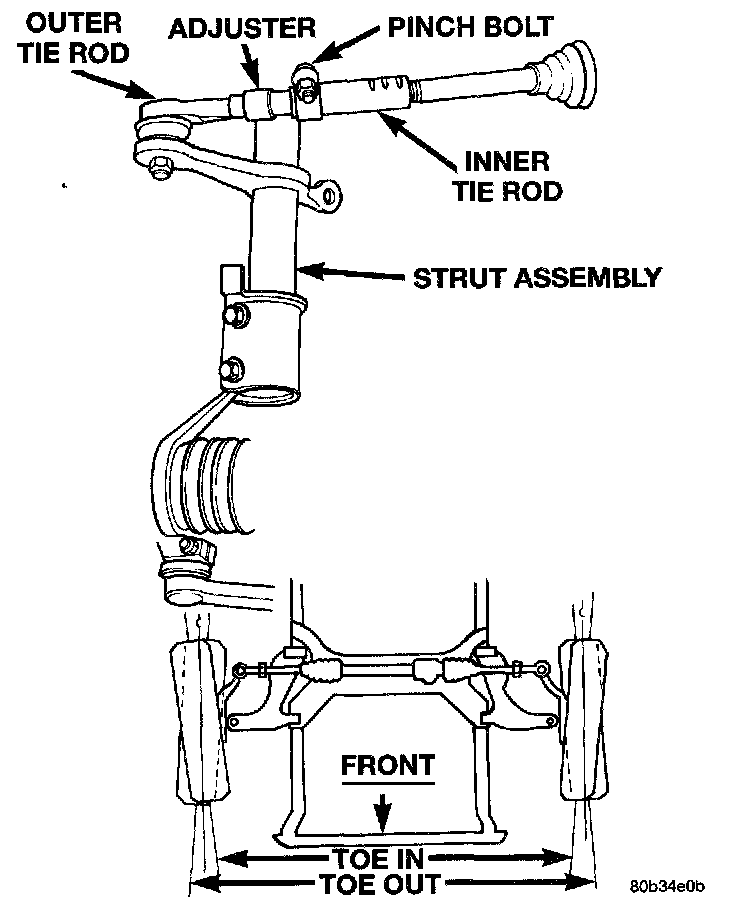 OUTER TIE ROD
ADJUSTER
PINCH BOLT
INNER TIE ROD
STRUT ASSEMBLY
FRONT
TOE IN
TOE OUT
80b34e0b