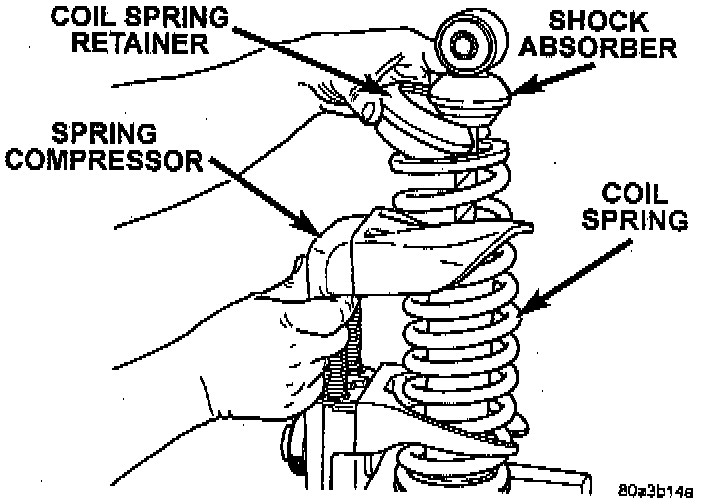 COIL SPRING RETAINER

SHOCK ABSORBER

SPRING COMPRESSOR

COIL SPRING

80a3b14a