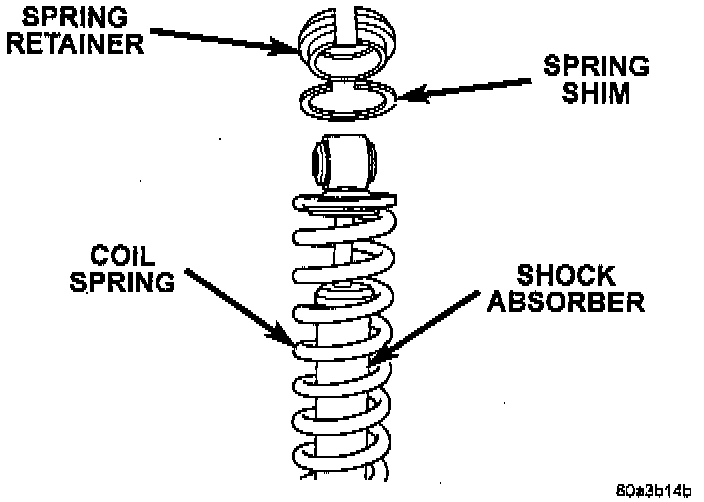 SPRING RETAINER

SPRING SHIM

COIL SPRING

SHOCK ABSORBER

80a3b14b