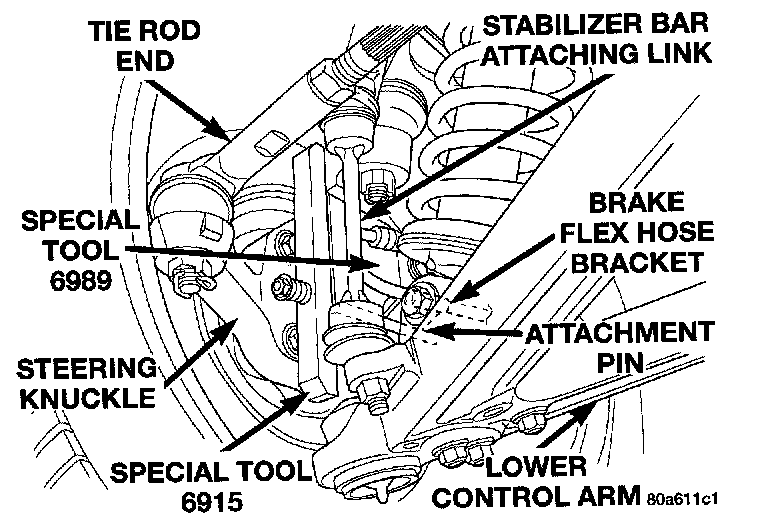 TIE ROD END

STABILIZER BAR ATTACHING LINK

SPECIAL TOOL 6989

BRAKE FLEX HOSE BRACKET

ATTACHMENT PIN

STEERING KNUCKLE

SPECIAL TOOL 6915

LOWER CONTROL ARM

80a611c1