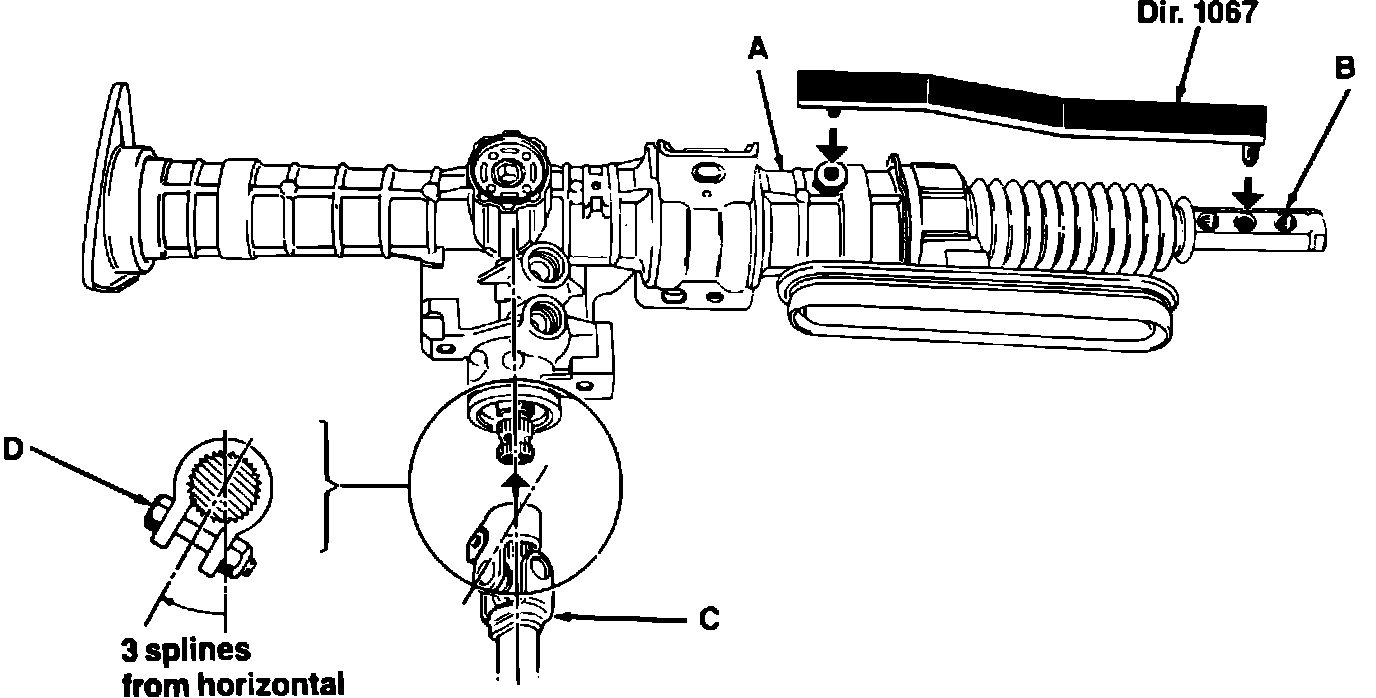 Dir. 1067

A

B

D

C

3 splines from horizontal