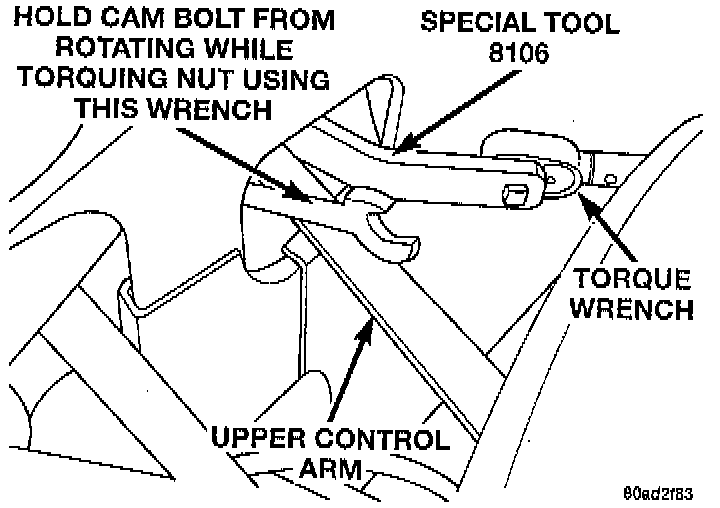 HOLD CAM BOLT FROM ROTATING WHILE TORQUING NUT USING THIS WRENCH

SPECIAL TOOL 8106

TORQUE WRENCH

UPPER CONTROL ARM

80ad2f83