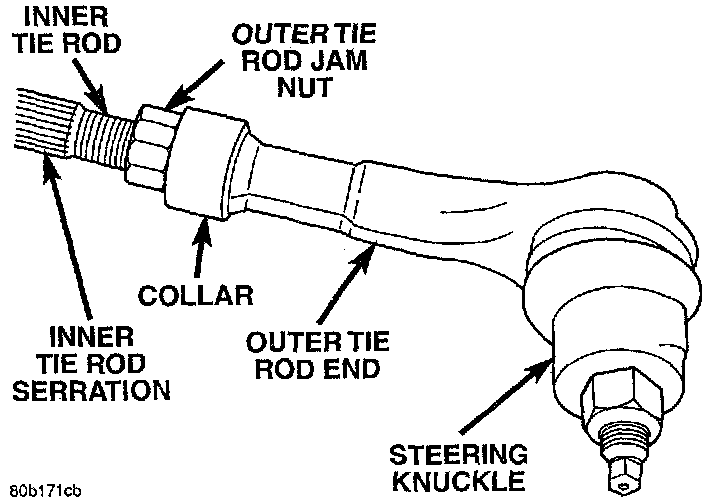 INNER TIE ROD

OUTER TIE ROD JAM NUT

COLLAR

INNER TIE ROD SERRATION

OUTER TIE ROD END

STEERING KNUCKLE

80b171cb