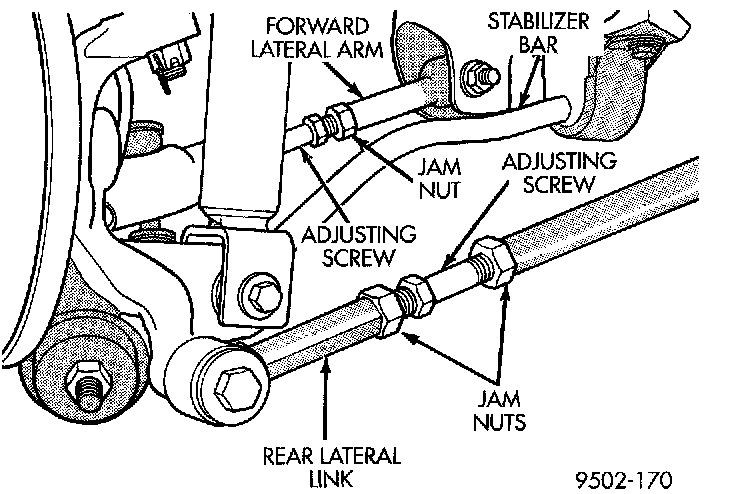 FORWARD LATERAL ARM

STABILIZER BAR

JAM NUT

ADJUSTING SCREW

ADJUSTING SCREW

JAM NUTS

REAR LATERAL LINK

9502-170