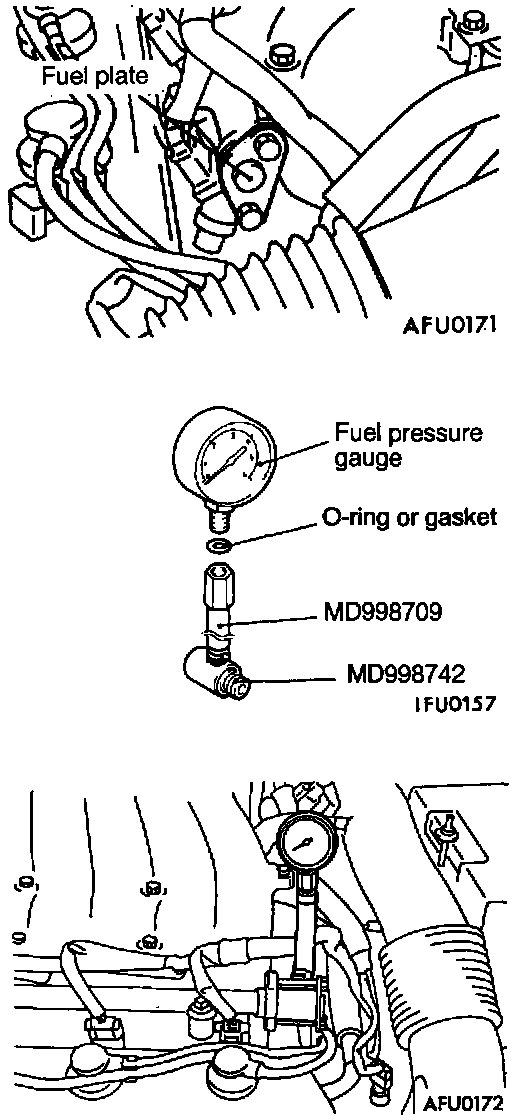 Fuel plate

AFU0171

Fuel pressure gauge

O-ring or gasket

MD998709

MD998742

1FU0157

AFU0172