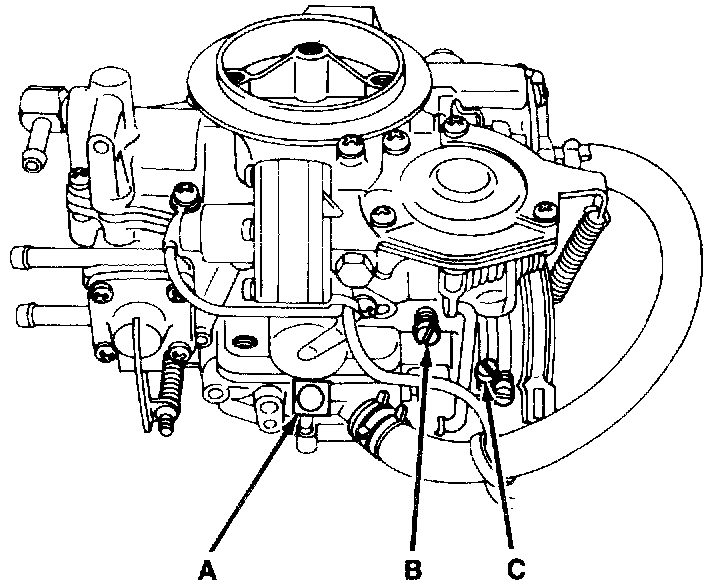 A B C