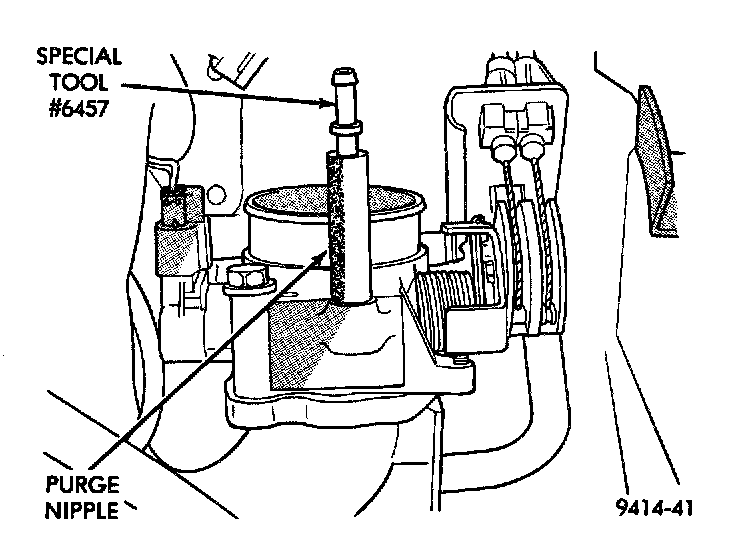 SPECIAL TOOL #6457

PURGE NIPPLE

9414-41