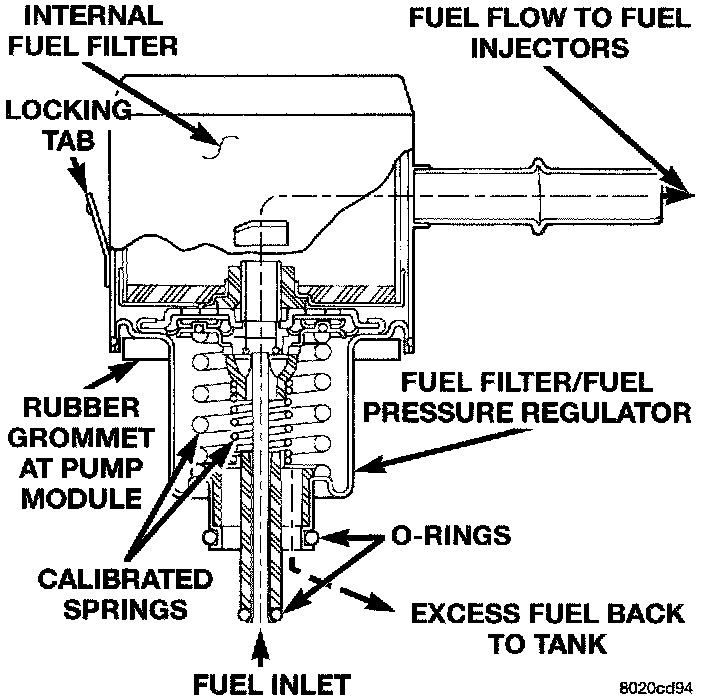 INTERNAL FUEL FILTER

FUEL FLOW TO FUEL INJECTORS

LOCKING TAB

RUBBER GROMMET AT PUMP MODULE

FUEL FILTER/FUEL PRESSURE REGULATOR

O-RINGS

CALIBRATED SPRINGS

EXCESS FUEL BACK TO TANK

FUEL INLET

8020cd94