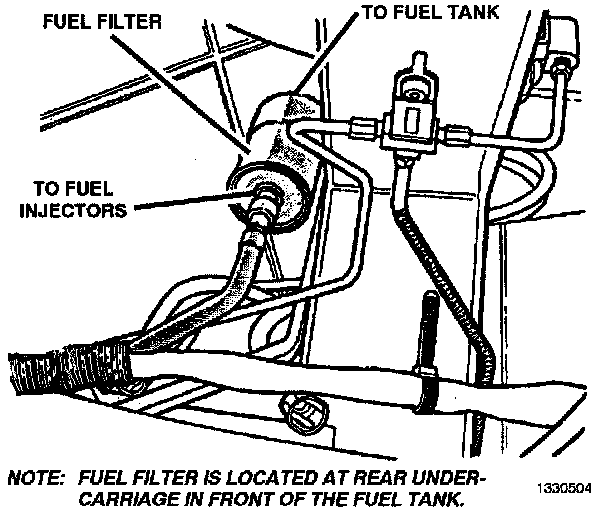 FUEL FILTER

TO FUEL TANK

TO FUEL INJECTORS

NOTE: FUEL FILTER IS LOCATED AT REAR UNDERCARRIAGE IN FRONT OF THE FUEL TANK.

1330504