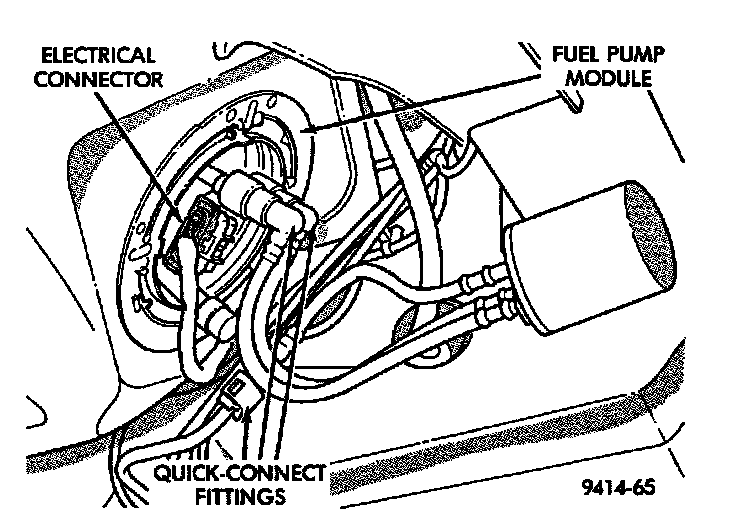 ELECTRICAL CONNECTOR

FUEL PUMP MODULE

QUICK-CONNECT FITTINGS

9414-65