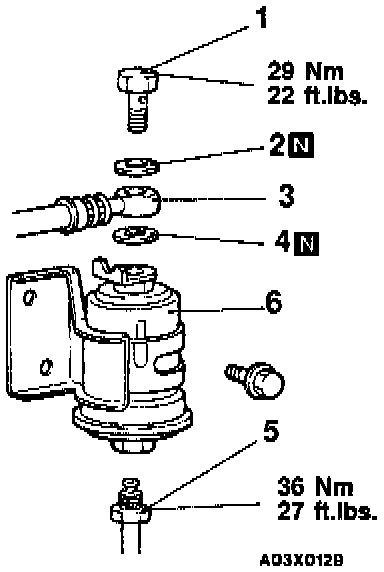 1

29 Nm
22 ft.lbs.

2 N

3

4 N

6

5

36 Nm
27 ft.lbs.

A03X012B