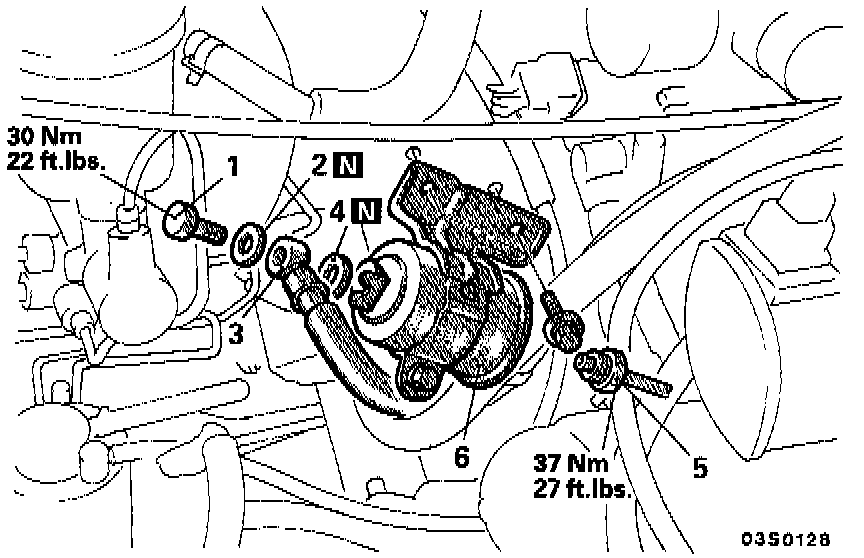 30 Nm
22 ft.lbs.

1

2 N

4 N

3

6

37 Nm
27 ft.lbs.

5

03S0128