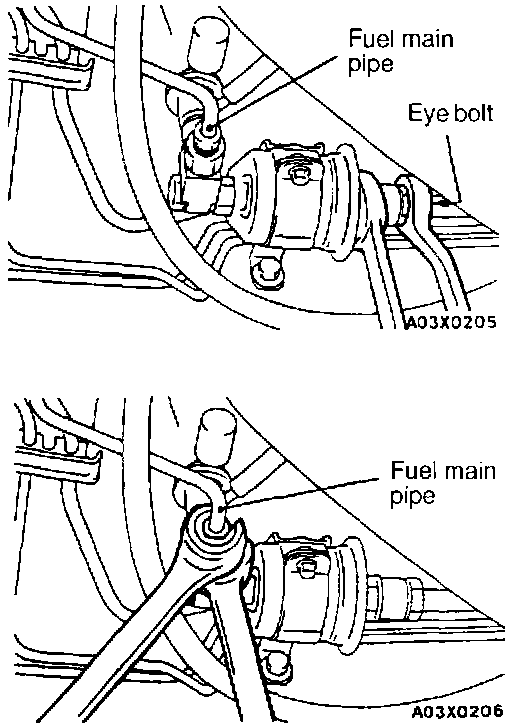 Fuel main pipe

Eye bolt

A03X0205

Fuel main pipe

A03X0206