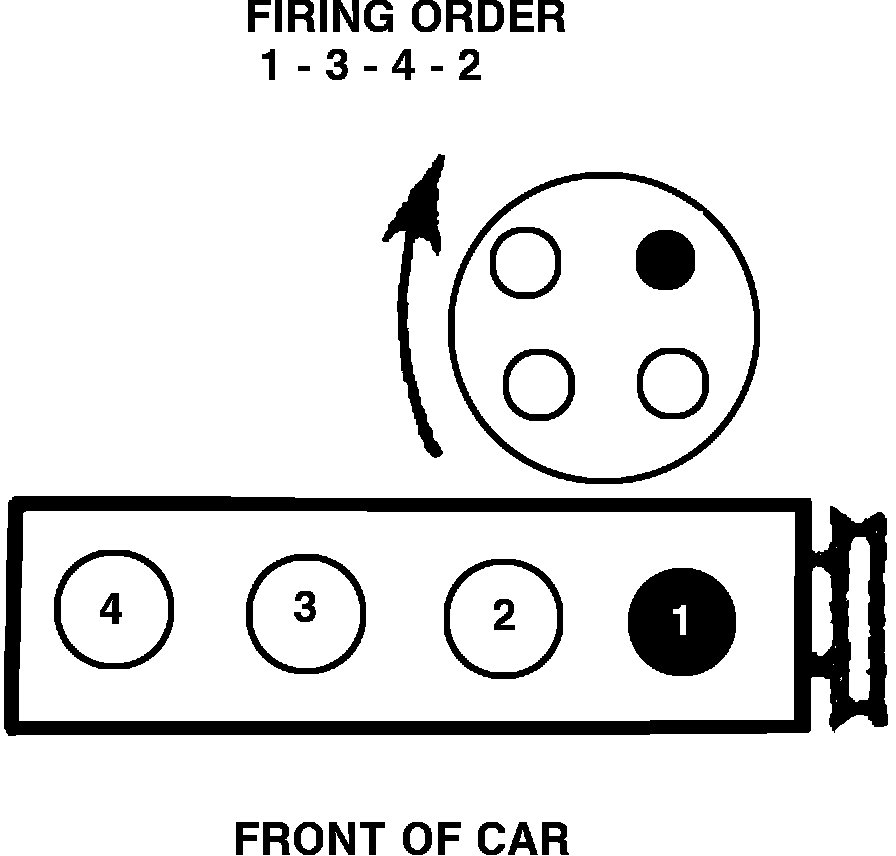 FIRING ORDER
1 - 3 - 4 - 2

4
3
2
1

FRONT OF CAR