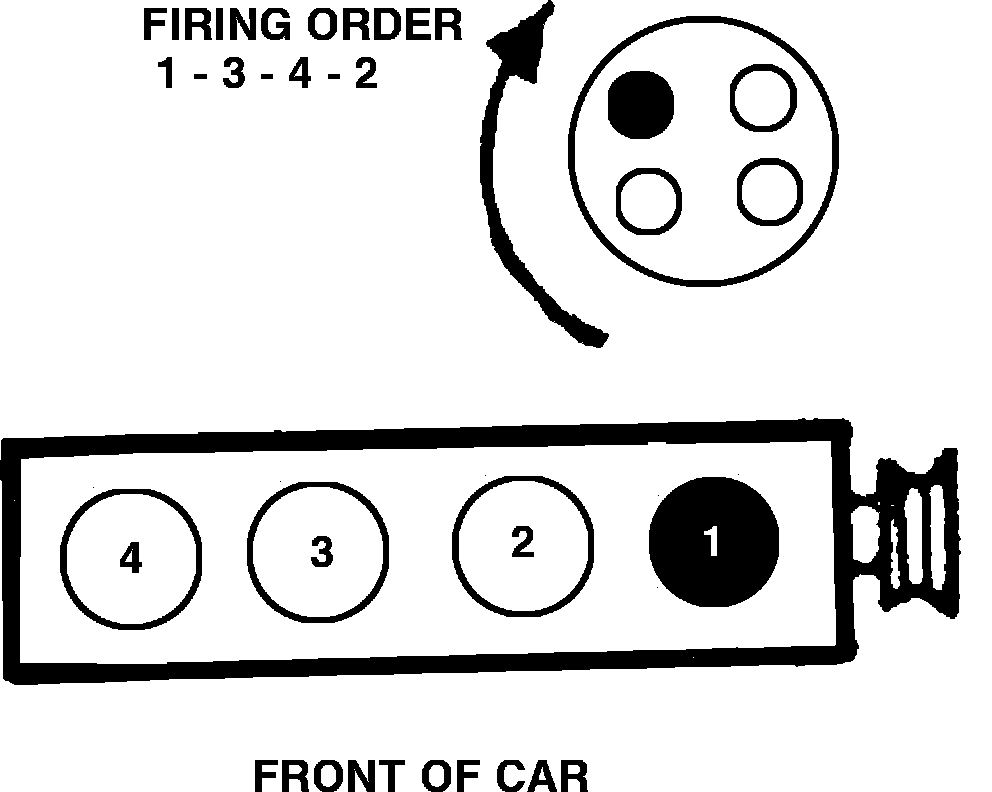 FIRING ORDER
1 - 3 - 4 - 2

4
3
2
1

FRONT OF CAR