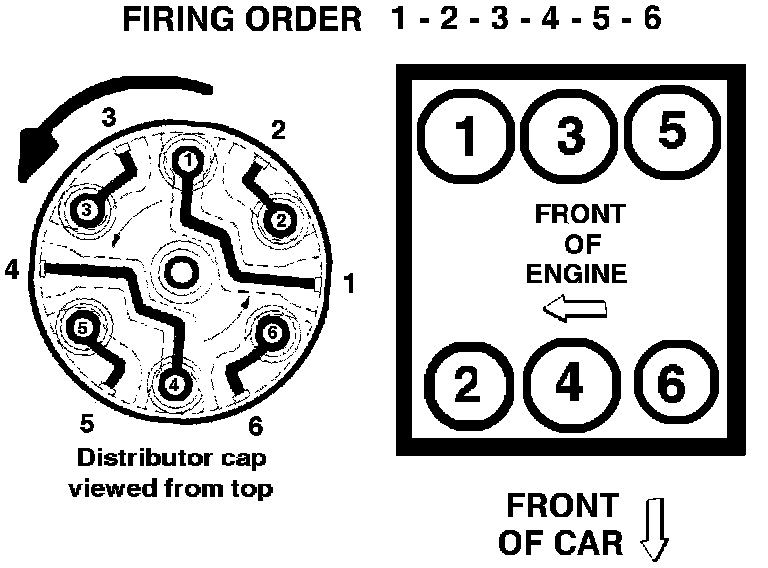 FIRING ORDER 1 - 2 - 3 - 4 - 5 - 6

3
2
1
3
2
4
1
5
6
4
5
6

Distributor cap viewed from top

1
3
5

FRONT OF ENGINE

2
4
6

FRONT OF CAR