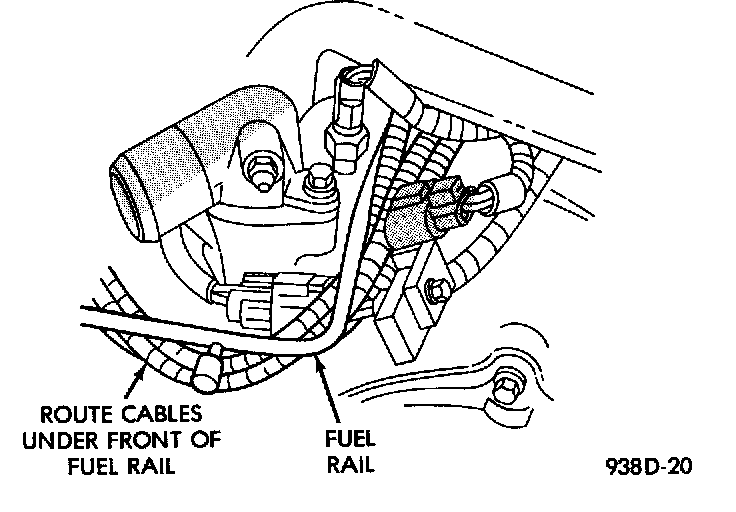 ROUTE CABLES
UNDER FRONT OF
FUEL RAIL

FUEL
RAIL

938D-20