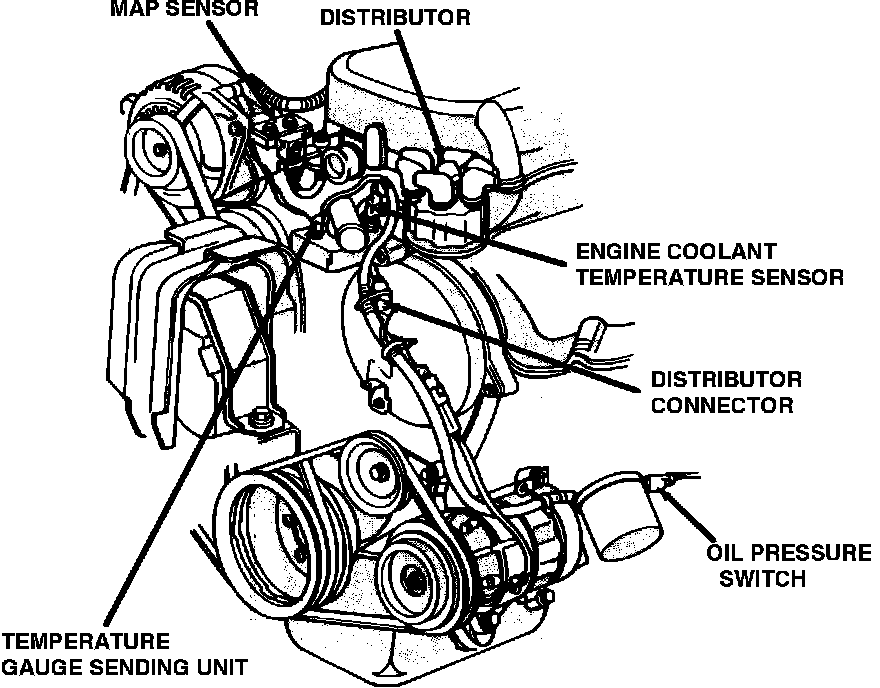 MAP SENSOR
DISTRIBUTOR
ENGINE COOLANT TEMPERATURE SENSOR
DISTRIBUTOR CONNECTOR
OIL PRESSURE SWITCH
TEMPERATURE GAUGE SENDING UNIT