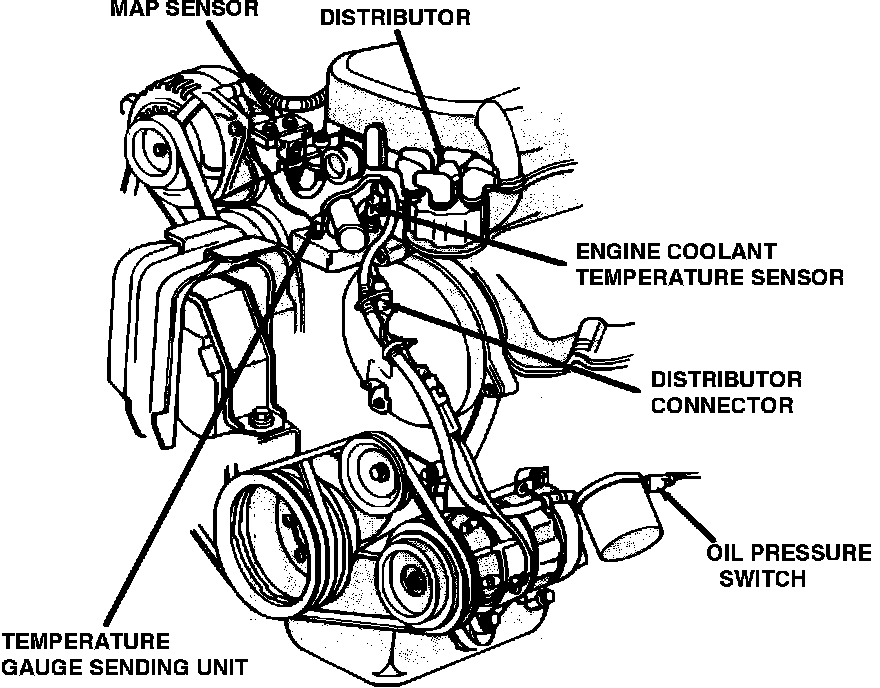 MAP SENSOR
DISTRIBUTOR
ENGINE COOLANT TEMPERATURE SENSOR
DISTRIBUTOR CONNECTOR
OIL PRESSURE SWITCH
TEMPERATURE GAUGE SENDING UNIT