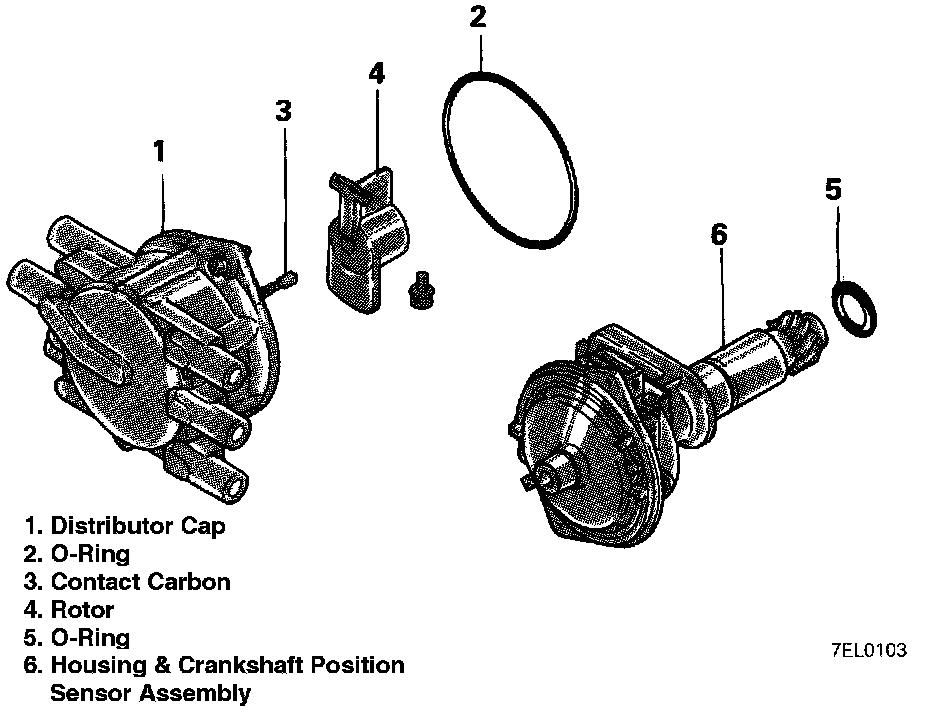 2

4

3

1

5

6

1. Distributor Cap
2. O-Ring
3. Contact Carbon
4. Rotor
5. O-Ring
6. Housing & Crankshaft Position Sensor Assembly

7EL0103