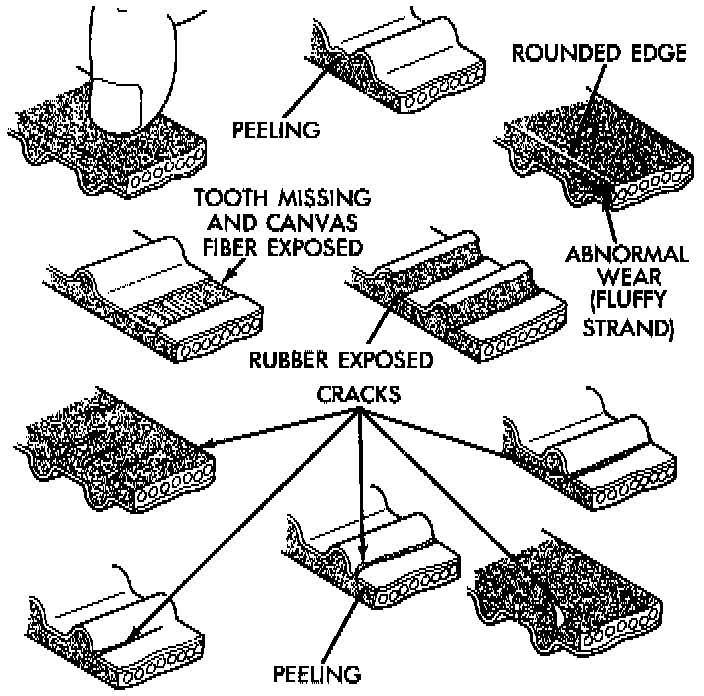 PEELING

ROUNDED EDGE

TOOTH MISSING AND CANVAS FIBER EXPOSED

ABNORMAL WEAR (FLUFFY STRAND)

RUBBER EXPOSED

CRACKS

PEELING