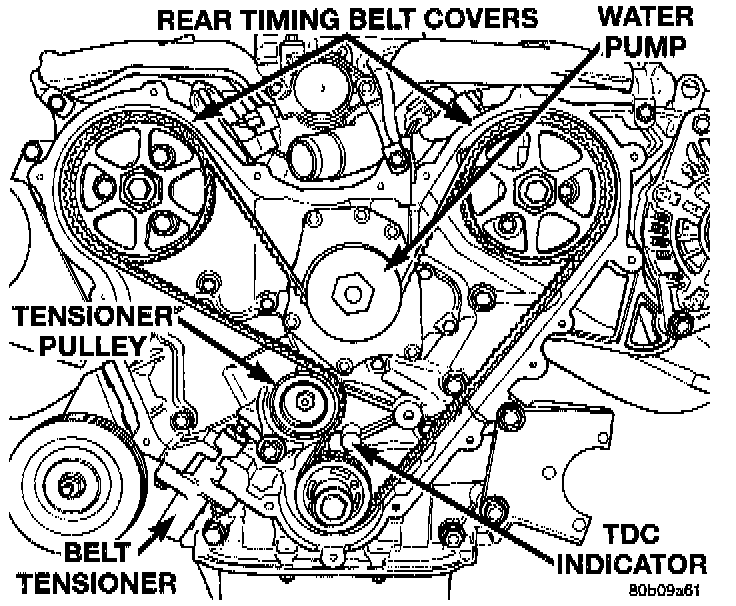 REAR TIMING BELT COVERS

WATER PUMP

TENSIONER PULLEY

BELT TENSIONER

TDC INDICATOR

80b09a61