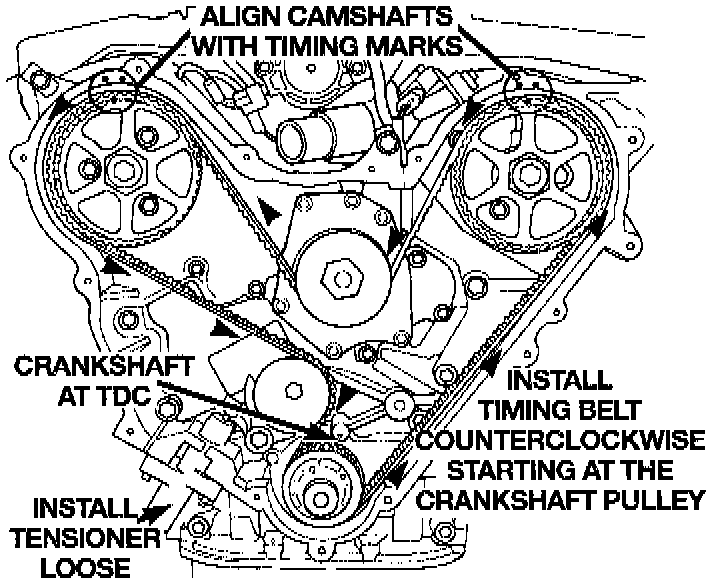 ALIGN CAMSHAFTS WITH TIMING MARKS

CRANKSHAFT AT TDC

INSTALL TIMING BELT COUNTERCLOCKWISE STARTING AT THE CRANKSHAFT PULLEY

INSTALL TENSIONER LOOSE