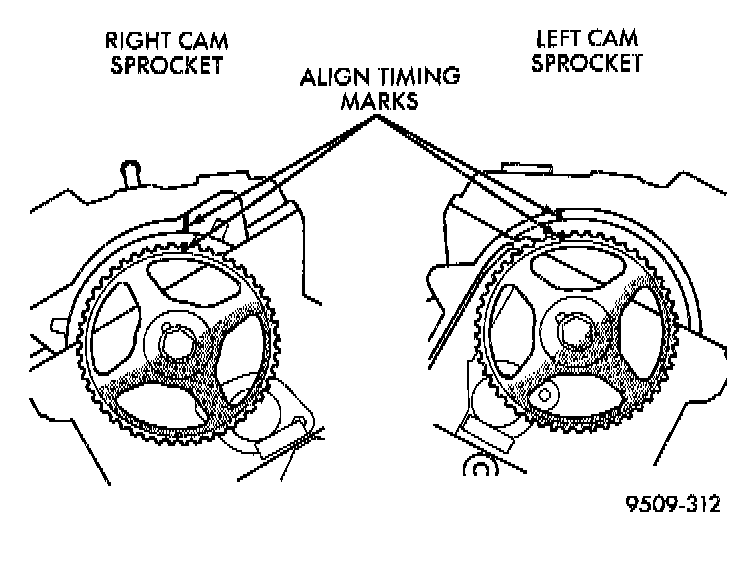 RIGHT CAM SPROCKET

ALIGN TIMING MARKS

LEFT CAM SPROCKET

9509-312