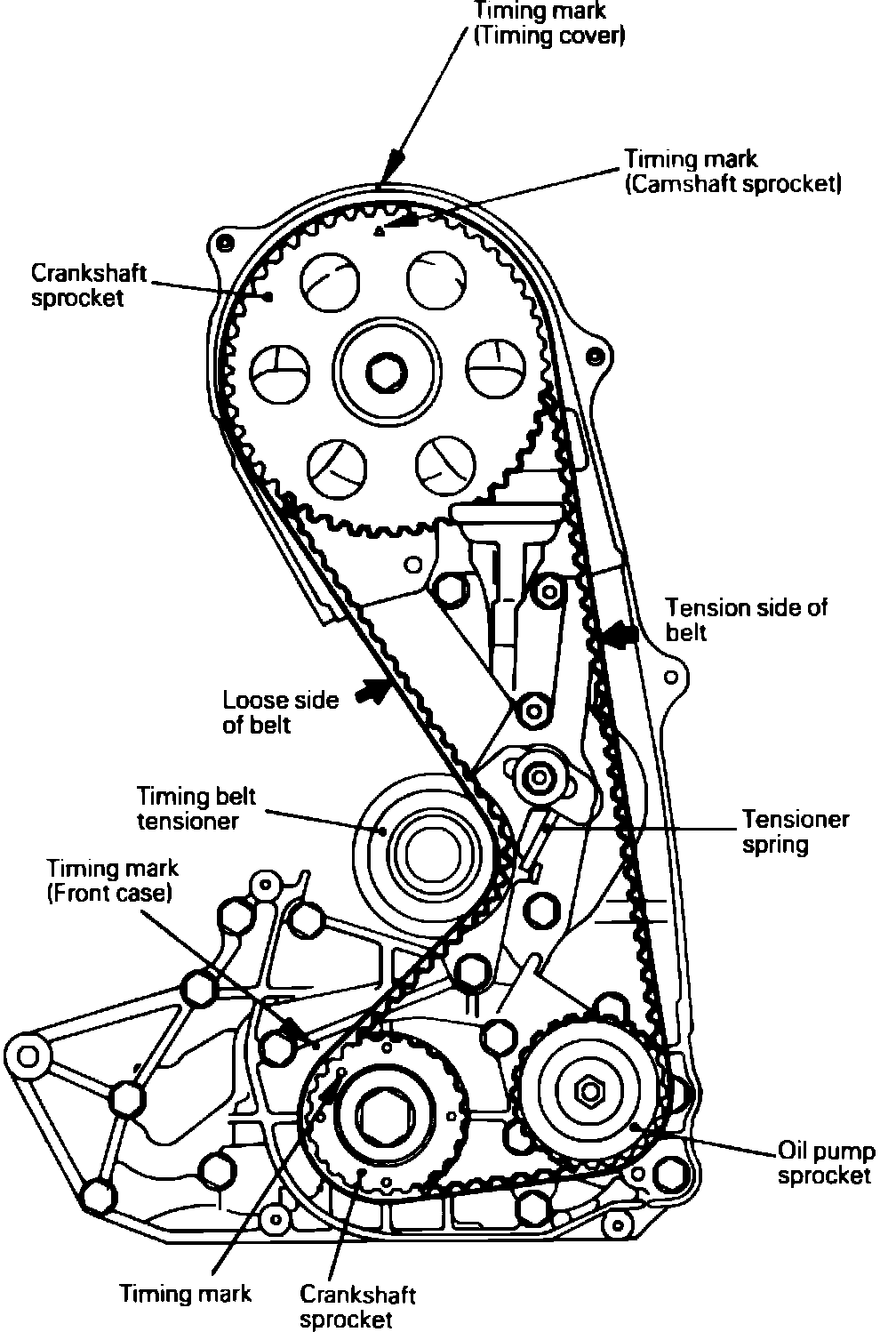 Timing mark
(Timing cover)

Timing mark
(Camshaft sprocket)

Crankshaft
sprocket

Tension side of
belt

Loose side
of belt

Timing belt
tensioner

Tensioner
spring

Timing mark
(Front case)

Oil pump
sprocket

Timing mark

Crankshaft
sprocket