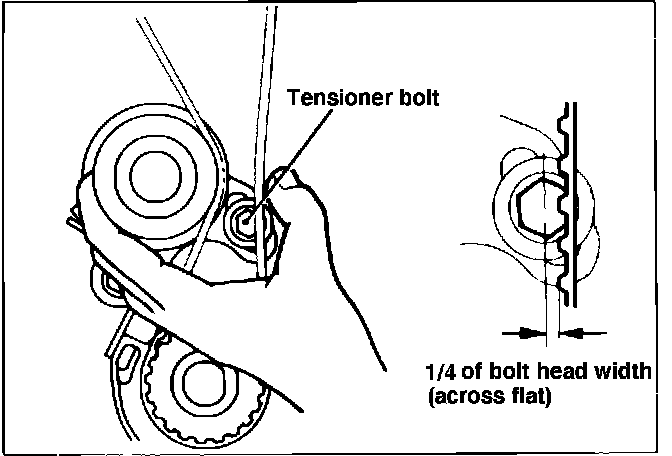 Tensioner bolt

1/4 of bolt head width (across flat)