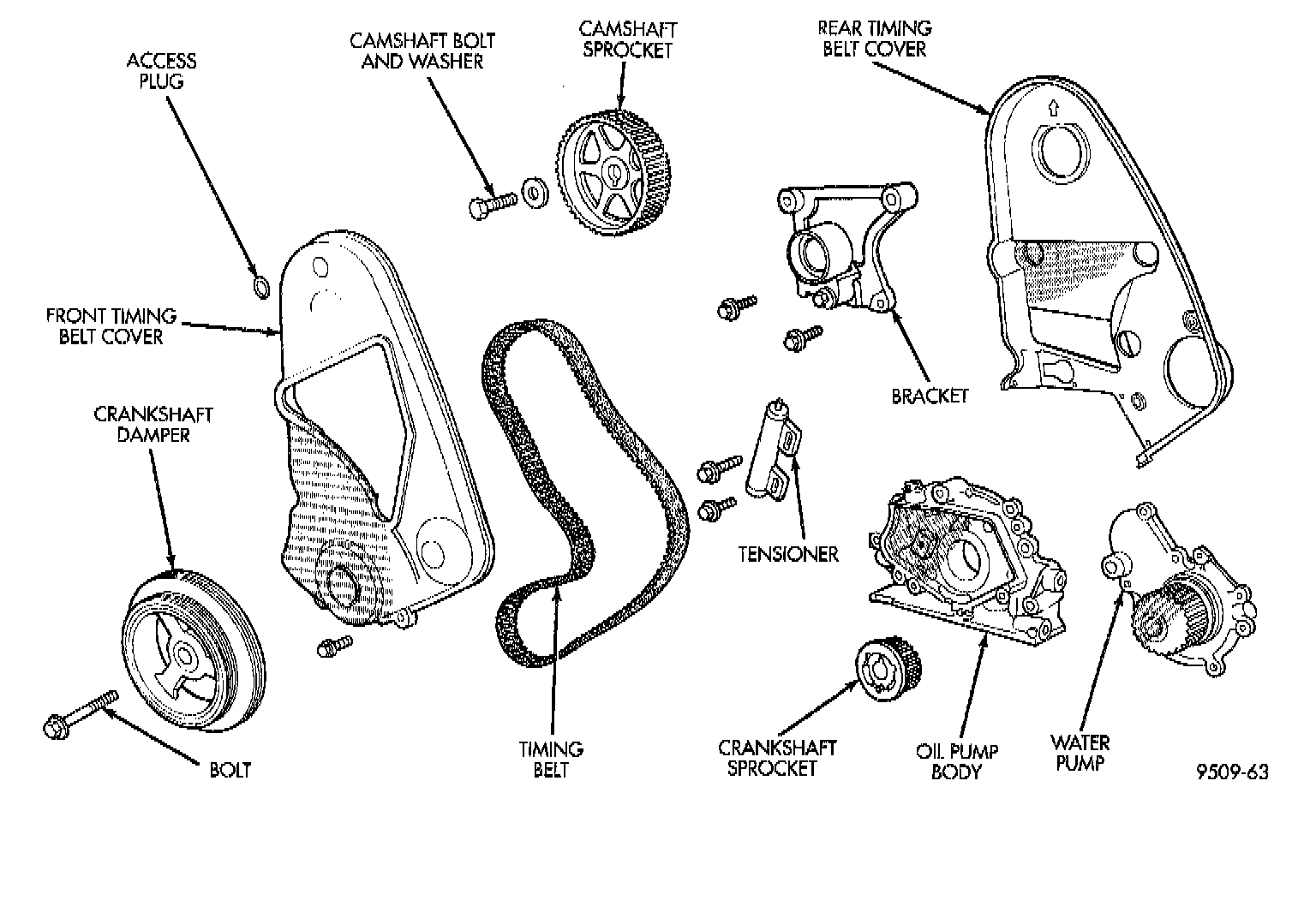 ACCESS PLUG

CAMSHAFT BOLT AND WASHER

CAMSHAFT SPROCKET

REAR TIMING BELT COVER

FRONT TIMING BELT COVER

CRANKSHAFT DAMPER

BRACKET

TENSIONER

BOLT

TIMING BELT

CRANKSHAFT SPROCKET

OIL PUMP BODY

WATER PUMP

9509-63