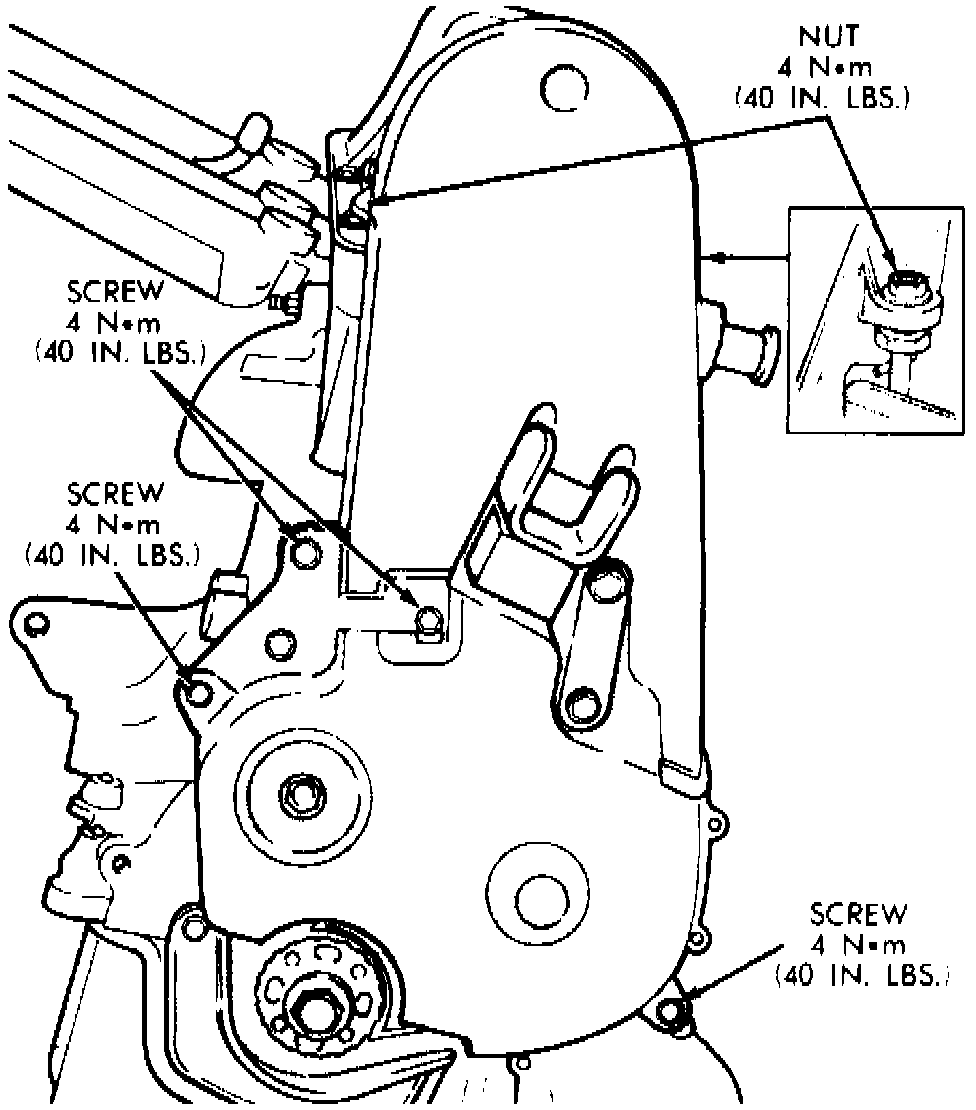 NUT
4 N•m
(40 IN. LBS.)

SCREW
4 N•m
(40 IN. LBS.)

SCREW
4 N•m
(40 IN. LBS.)

SCREW
4 N•m
(40 IN. LBS.)