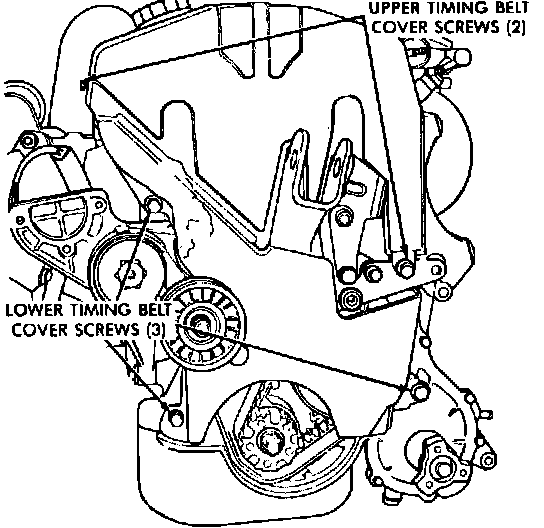 UPPER TIMING BELT COVER SCREWS (2)

LOWER TIMING BELT COVER SCREWS (3)