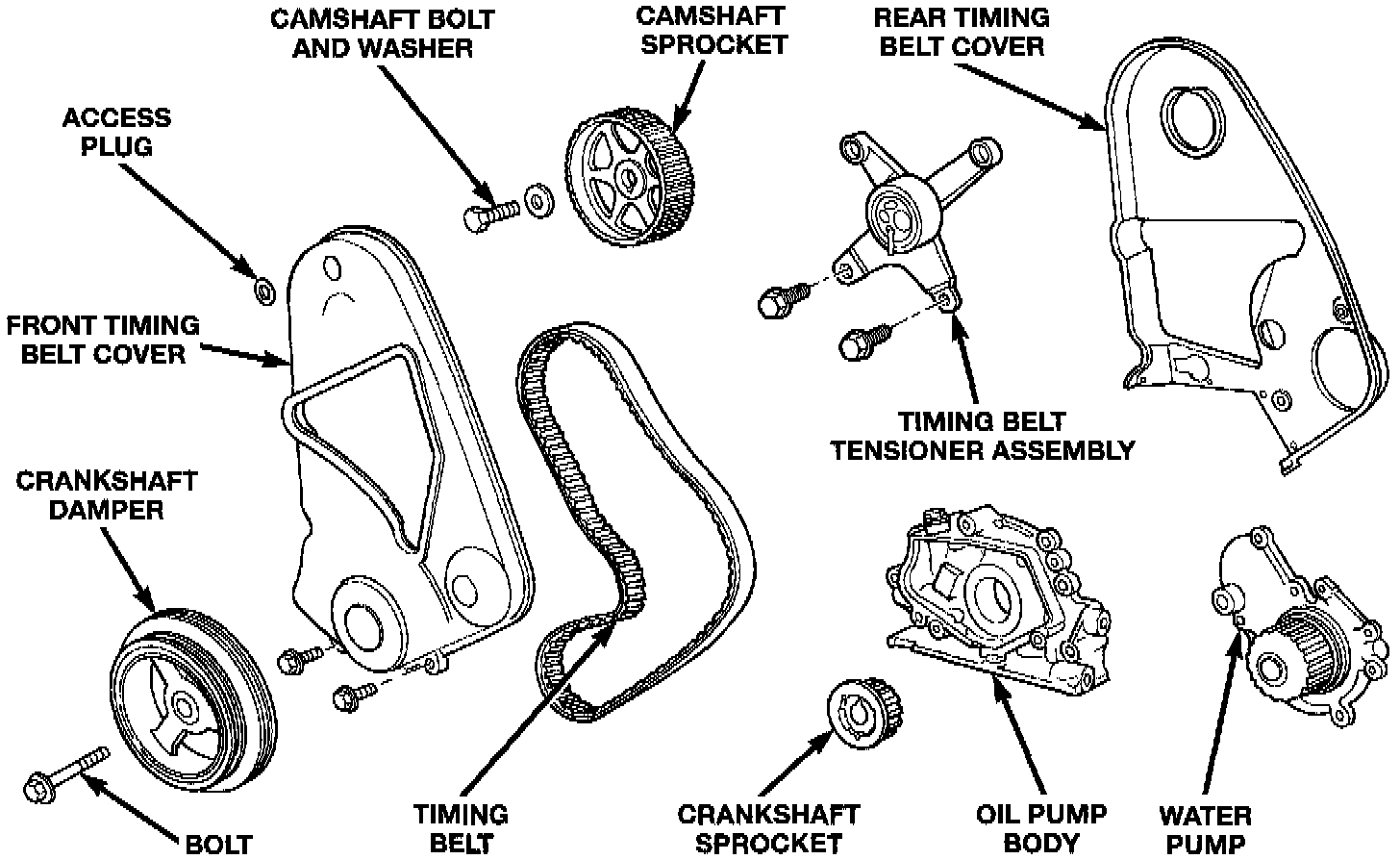 CAMSHAFT BOLT AND WASHER

CAMSHAFT SPROCKET

REAR TIMING BELT COVER

ACCESS PLUG

FRONT TIMING BELT COVER

TIMING BELT TENSIONER ASSEMBLY

CRANKSHAFT DAMPER

BOLT

TIMING BELT

CRANKSHAFT SPROCKET

OIL PUMP BODY

WATER PUMP