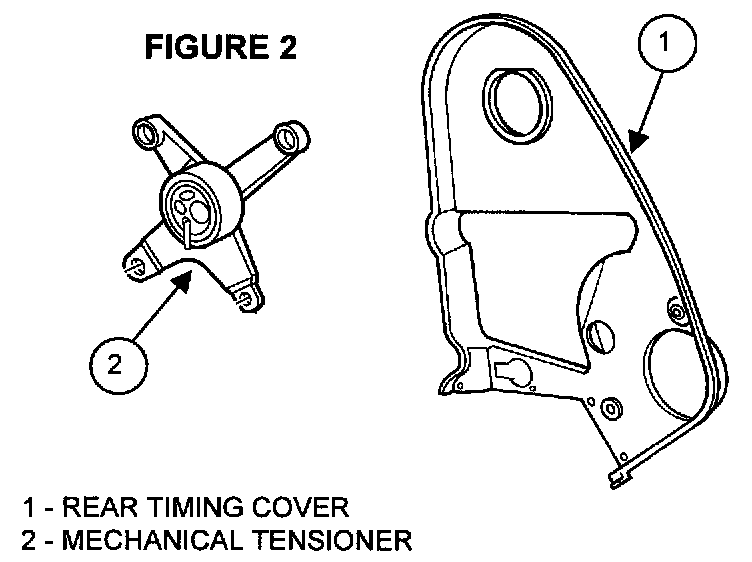 FIGURE 2

1

2

1 - REAR TIMING COVER
2 - MECHANICAL TENSIONER