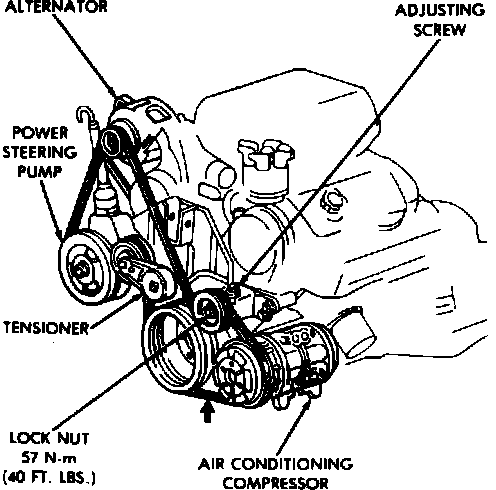 ALTERNATOR

ADJUSTING SCREW

POWER STEERING PUMP

TENSIONER

LOCK NUT 57 N·m (40 FT. LBS.)

AIR CONDITIONING COMPRESSOR