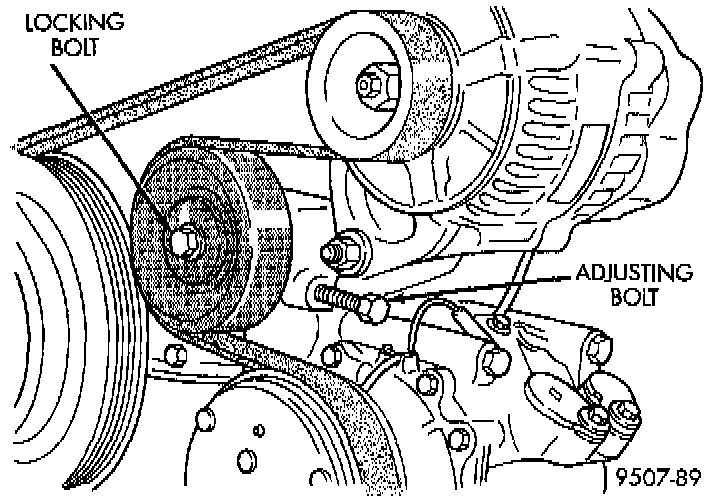 LOCKING BOLT

ADJUSTING BOLT

9507-89