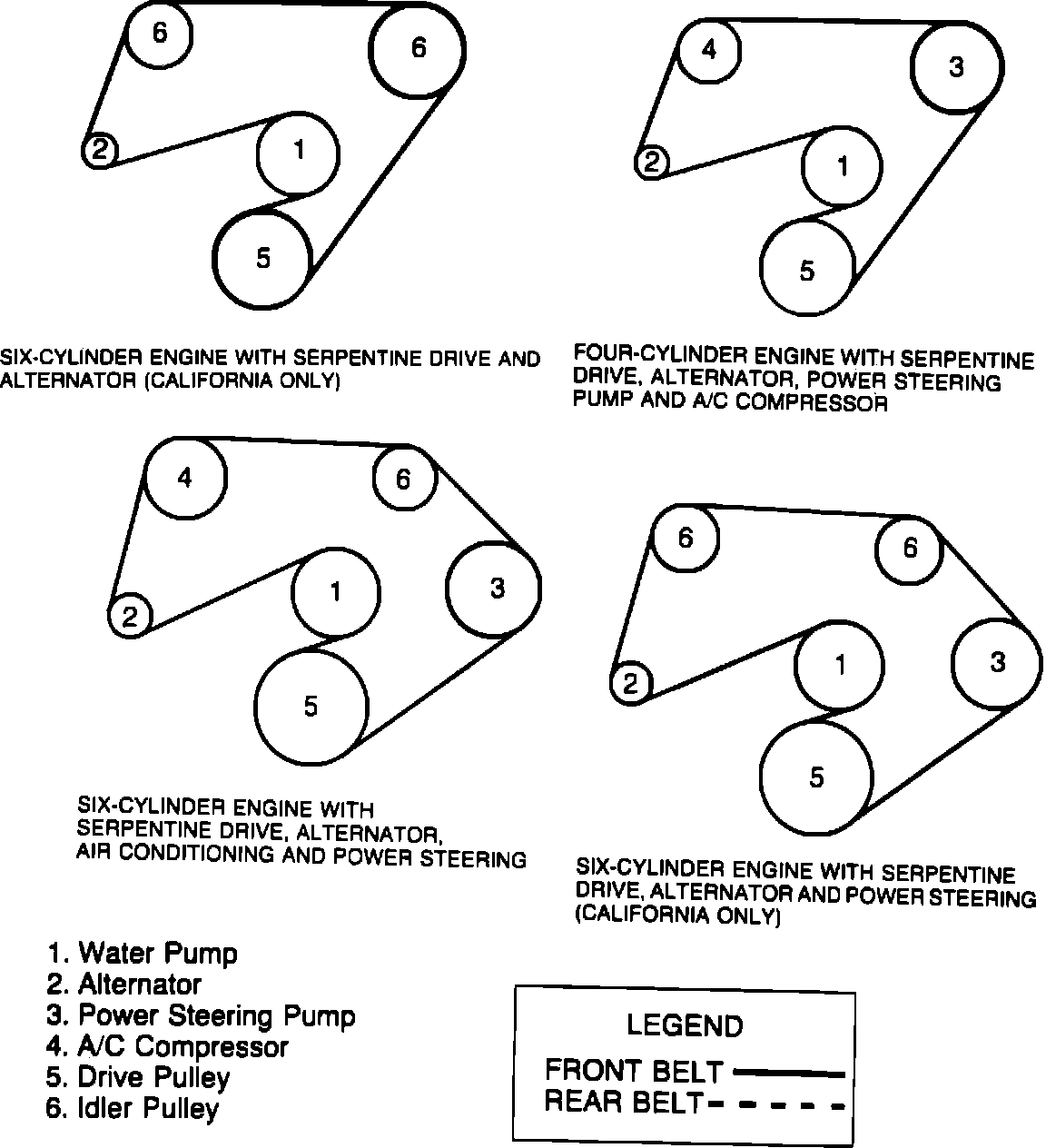 6
6
2
1
5

SIX-CYLINDER ENGINE WITH SERPENTINE DRIVE AND ALTERNATOR (CALIFORNIA ONLY)

4
3
2
1
5

FOUR-CYLINDER ENGINE WITH SERPENTINE DRIVE, ALTERNATOR, POWER STEERING PUMP AND A/C COMPRESSOR

4
6
2
1
3
5

SIX-CYLINDER ENGINE WITH SERPENTINE DRIVE, ALTERNATOR, AIR CONDITIONING AND POWER STEERING

6
6
2
1
3
5

SIX-CYLINDER ENGINE WITH SERPENTINE DRIVE, ALTERNATOR AND POWER STEERING (CALIFORNIA ONLY)

1. Water Pump
2. Alternator
3. Power Steering Pump
4. A/C Compressor
5. Drive Pulley
6. Idler Pulley

LEGEND
FRONT BELT
REAR BELT