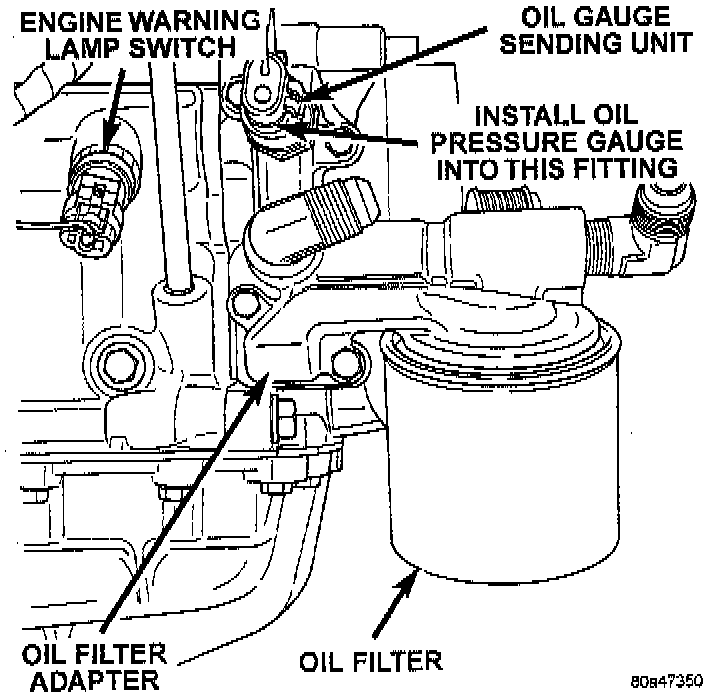 ENGINE WARNING LAMP SWITCH

OIL GAUGE SENDING UNIT

INSTALL OIL PRESSURE GAUGE INTO THIS FITTING

OIL FILTER ADAPTER

OIL FILTER

80a47350