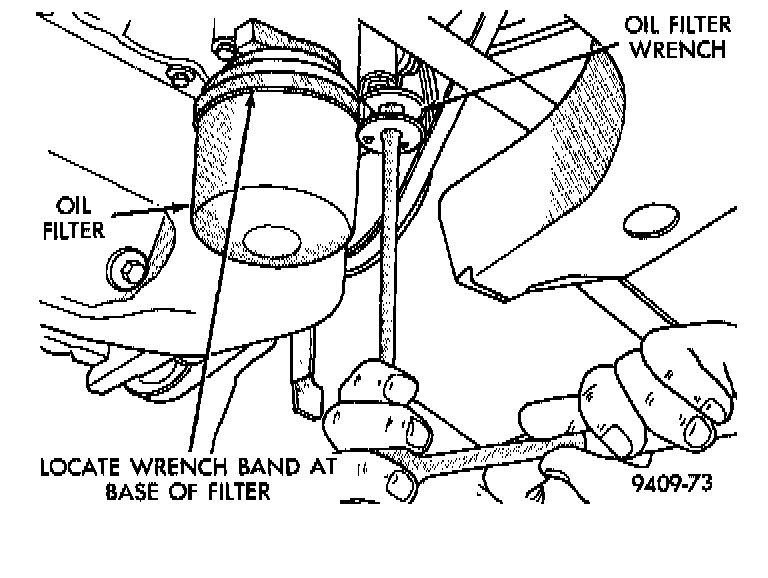 OIL FILTER WRENCH

OIL FILTER

LOCATE WRENCH BAND AT BASE OF FILTER

9409-73