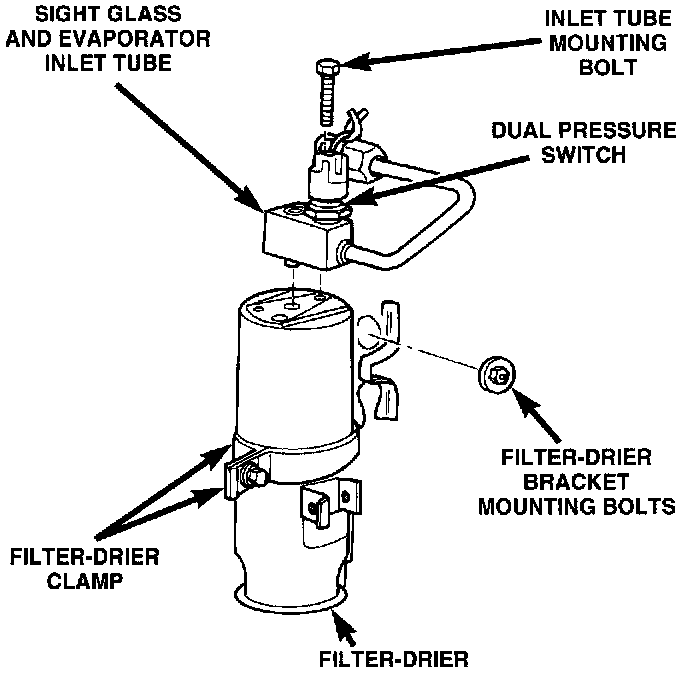 SIGHT GLASS AND EVAPORATOR INLET TUBE

INLET TUBE MOUNTING BOLT

DUAL PRESSURE SWITCH

FILTER-DRIER BRACKET MOUNTING BOLTS

FILTER-DRIER CLAMP

FILTER-DRIER