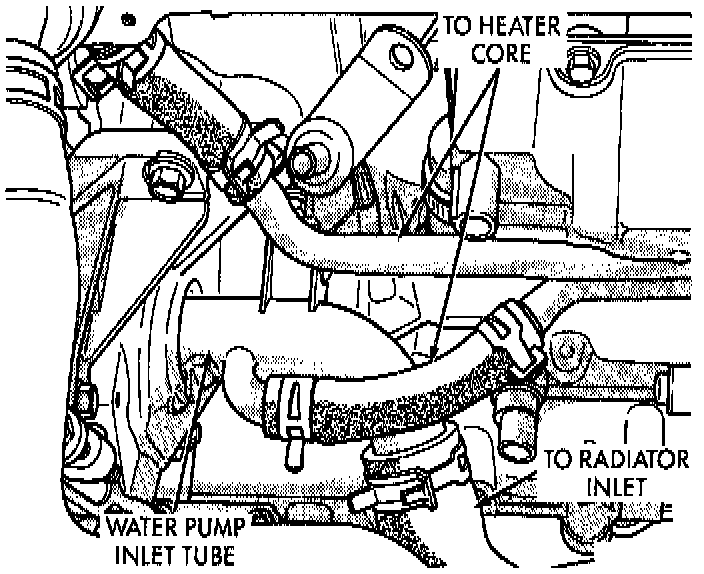 TO HEATER CORE

TO RADIATOR INLET

WATER PUMP INLET TUBE