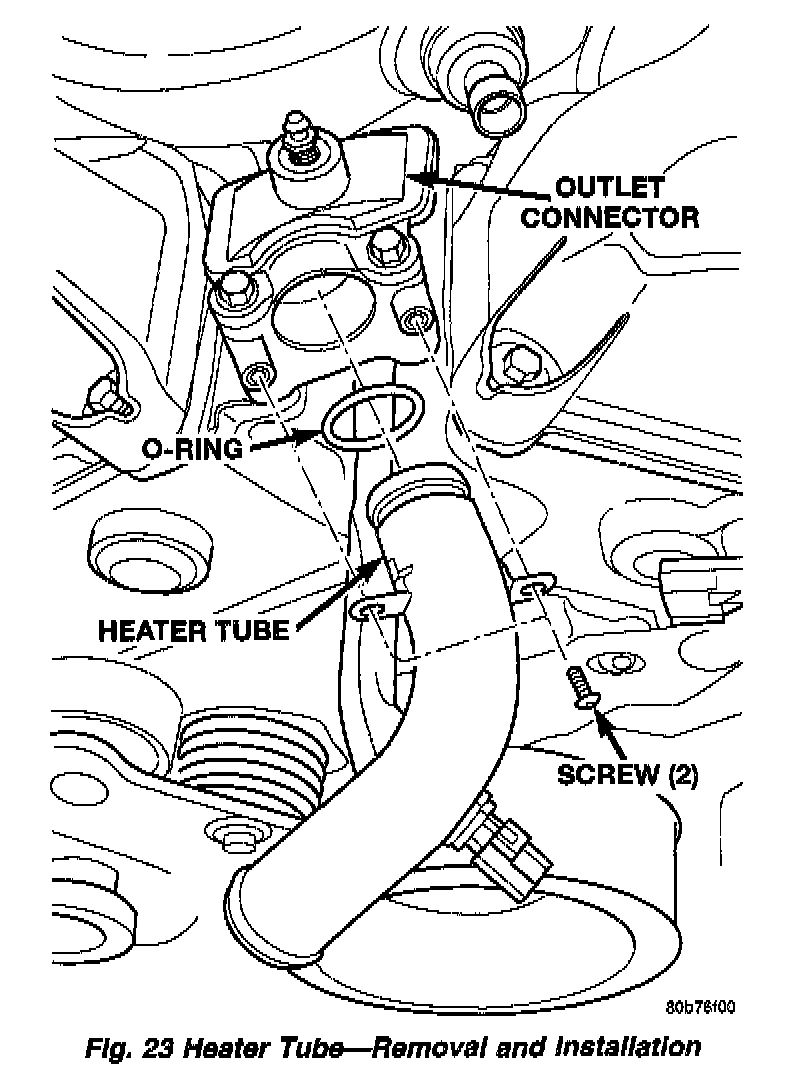 OUTLET CONNECTOR

O-RING

HEATER TUBE

SCREW (2)

80b76f00

Fig. 23 Heater Tube—Removal and Installation