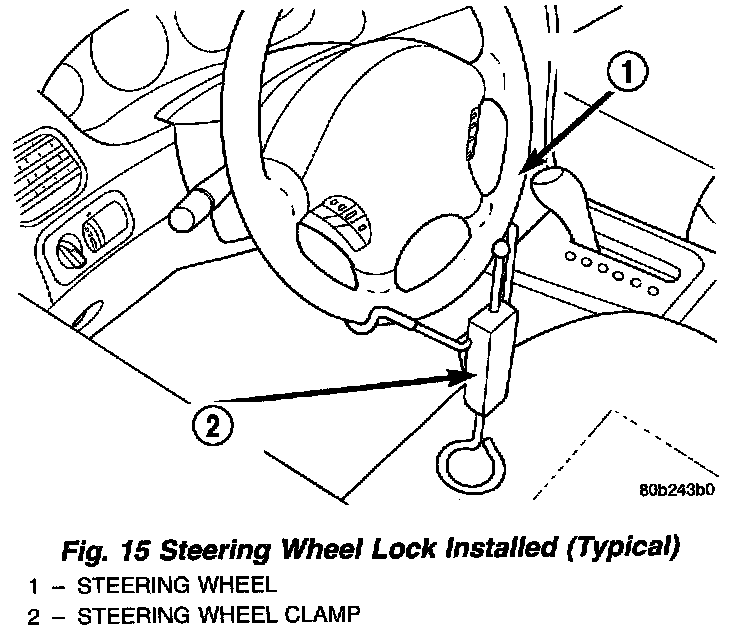 1

2

80b243b0

Fig. 15 Steering Wheel Lock Installed (Typical)
1 – STEERING WHEEL
2 – STEERING WHEEL CLAMP