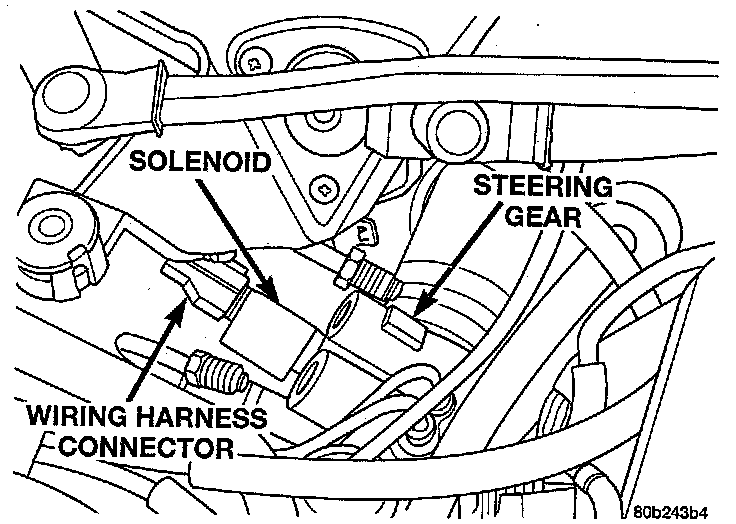 SOLENOID

STEERING GEAR

WIRING HARNESS CONNECTOR

80b243b4