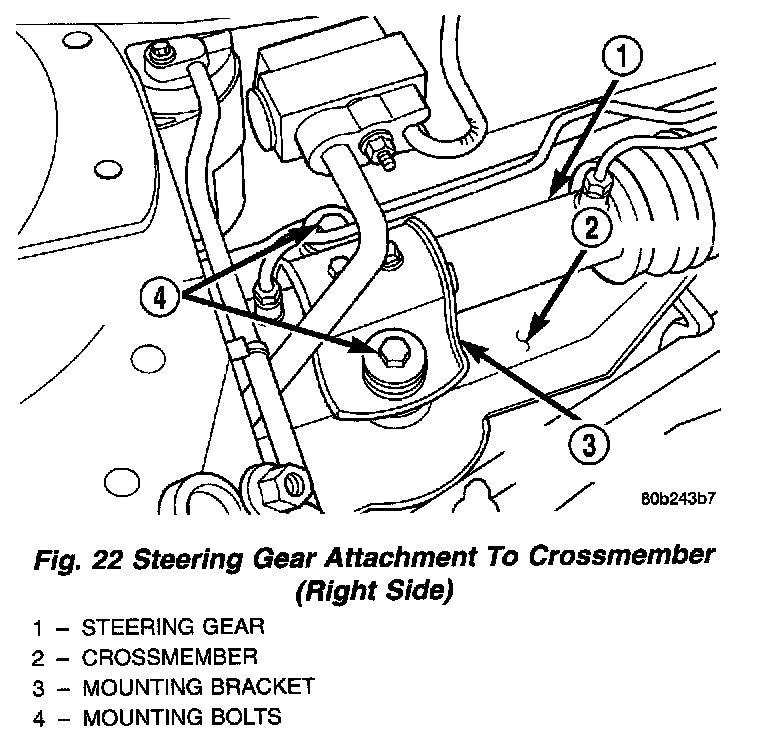 1
2
4
3
80b243b7

Fig. 22 Steering Gear Attachment To Crossmember (Right Side)

1 – STEERING GEAR
2 – CROSSMEMBER
3 – MOUNTING BRACKET
4 – MOUNTING BOLTS