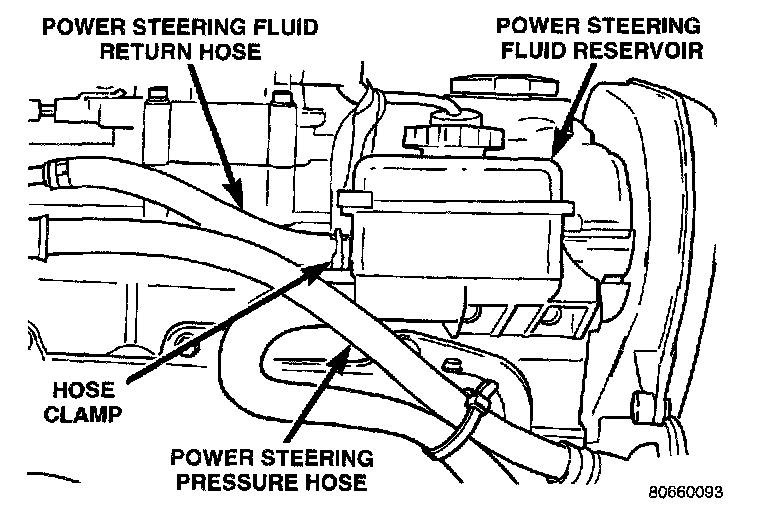 POWER STEERING FLUID RETURN HOSE

POWER STEERING FLUID RESERVOIR

HOSE CLAMP

POWER STEERING PRESSURE HOSE

80660093