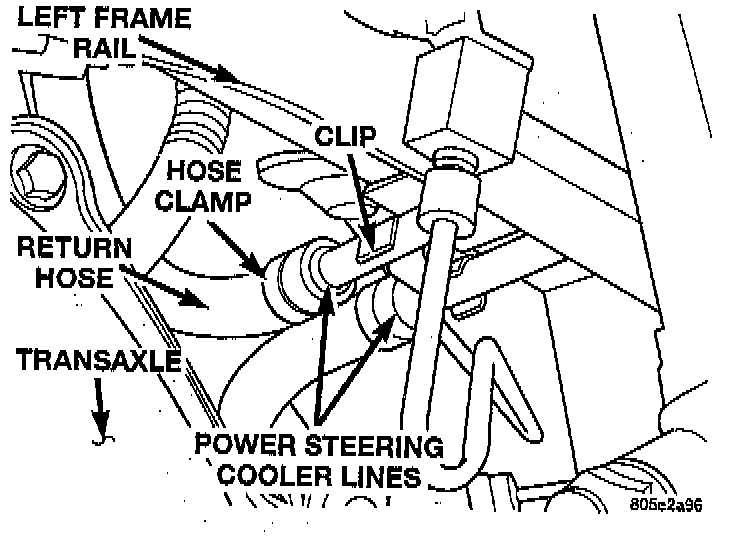 LEFT FRAME RAIL

CLIP

HOSE CLAMP

RETURN HOSE

TRANSAXLE

POWER STEERING COOLER LINES

805c2a96