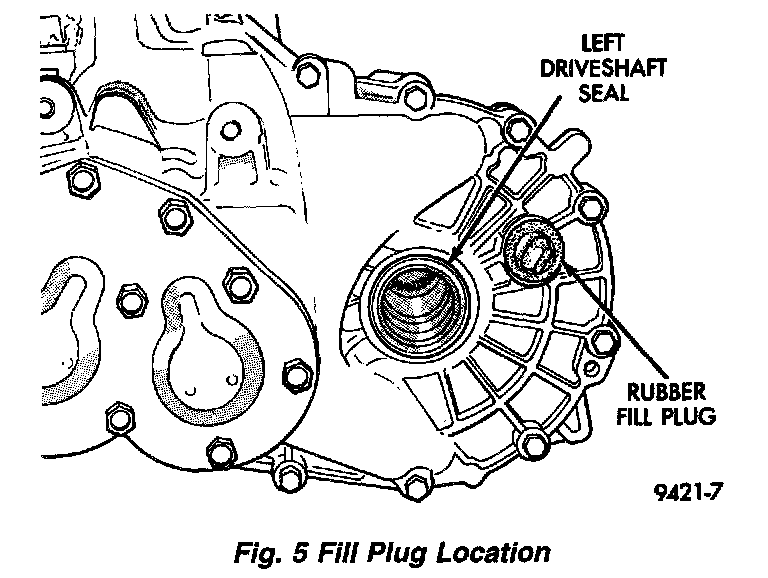 LEFT DRIVESHAFT SEAL

RUBBER FILL PLUG

9421-7

Fig. 5 Fill Plug Location