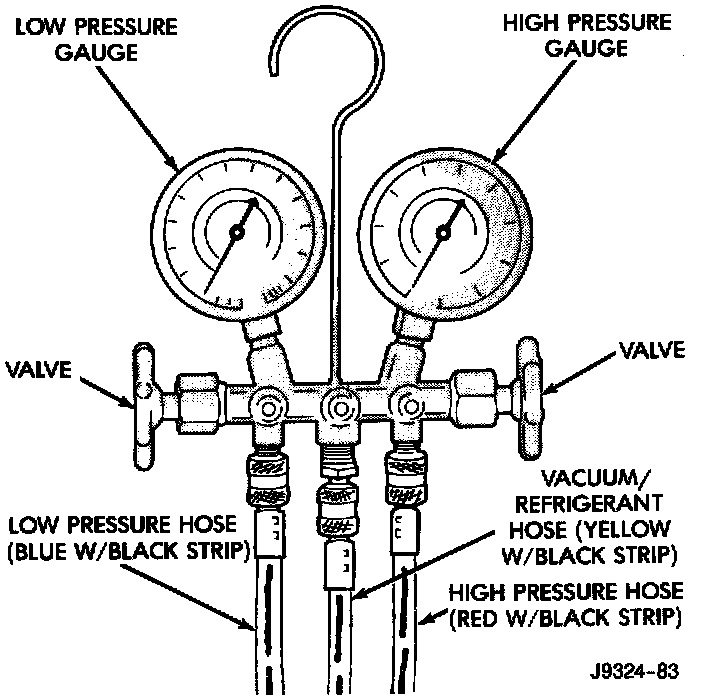 LOW PRESSURE GAUGE

HIGH PRESSURE GAUGE

VALVE

VALVE

VACUUM/ REFRIGERANT HOSE (YELLOW W/BLACK STRIP)

LOW PRESSURE HOSE (BLUE W/BLACK STRIP)

HIGH PRESSURE HOSE (RED W/BLACK STRIP)

J9324-83